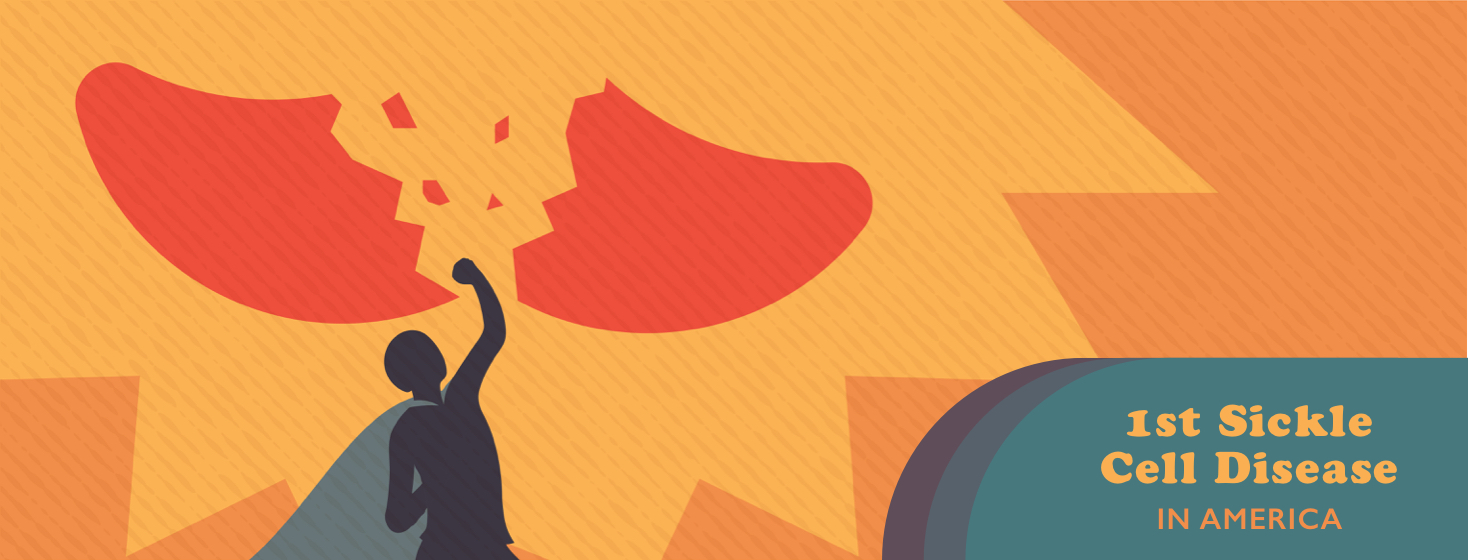 1st Sickle Cell Disease
IN AMERICA